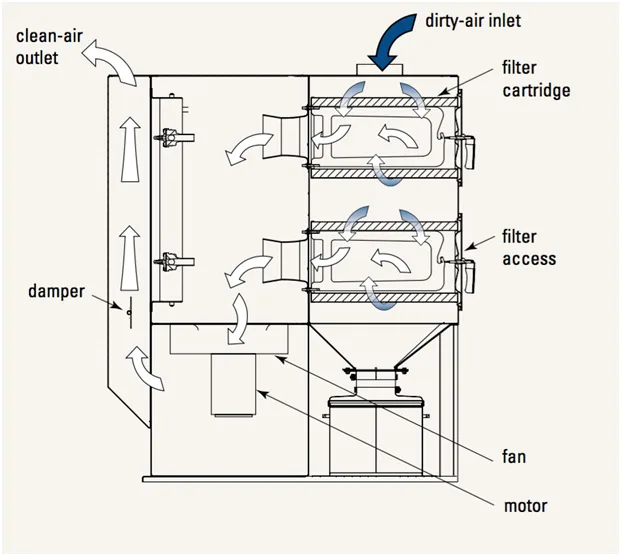 clean-air outlet

dirty-air inlet

filter cartridge

filter access

damper

fan

motor